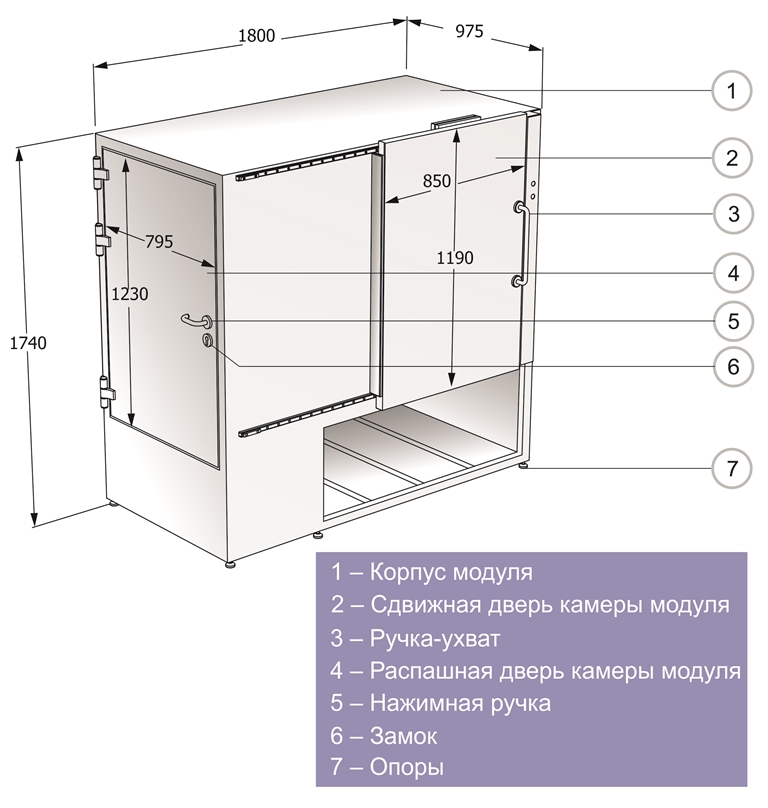 1800
975
1
2
850
3
795
1190
4
1230
5
1740
6
7

1 – Корпус модуля
2 – Сдвижная дверь камеры модуля
3 – Ручка-ухват
4 – Распашная дверь камеры модуля
5 – Нажимная ручка
6 – Замок
7 – Опоры