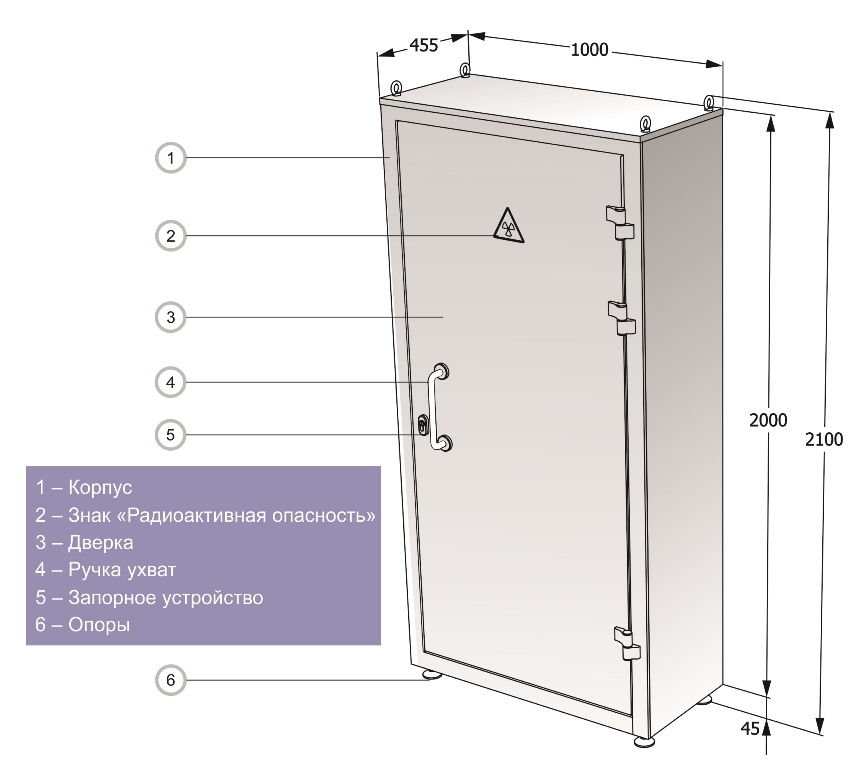 455
1000
1
2
3
4
5
2000
2100
1 – Корпус
2 – Знак «Радиоактивная опасность»
3 – Дверка
4 – Ручка ухват
5 – Запорное устройство
6 – Опоры
6
45