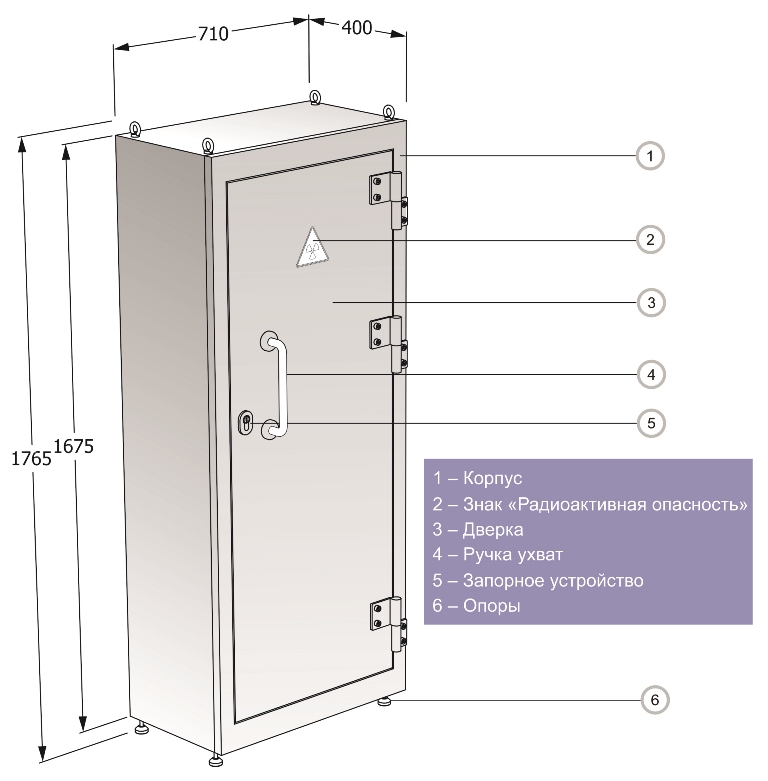 710

400

1765

1675

1

2

3

4

5

6

1 – Корпус
2 – Знак «Радиоактивная опасность»
3 – Дверка
4 – Ручка ухват
5 – Запорное устройство
6 – Опоры