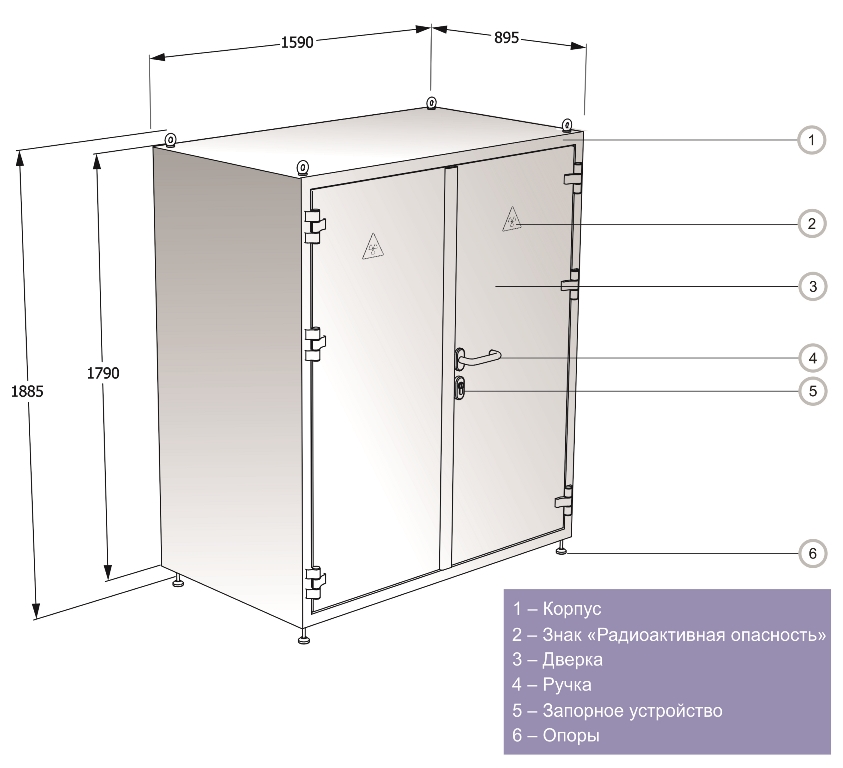 1590
895
1885
1790
1
2
3
4
5
6

1 – Корпус
2 – Знак «Радиоактивная опасность»
3 – Дверка
4 – Ручка
5 – Запорное устройство
6 – Опоры