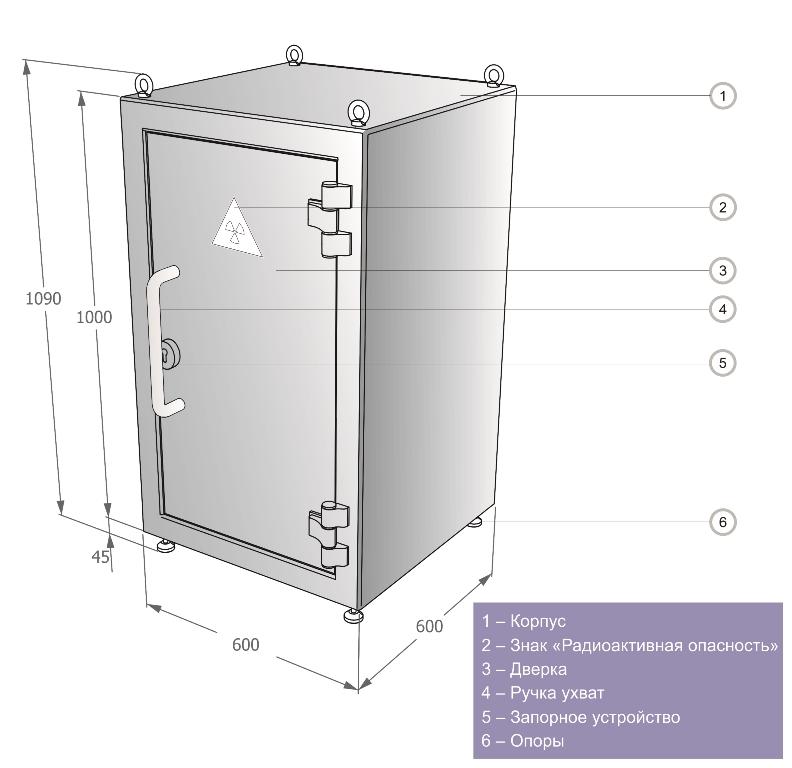 1090

1000

45

600

600

1

2

3

4

5

6

1 – Корпус
2 – Знак «Радиоактивная опасность»
3 – Дверка
4 – Ручка ухват
5 – Запорное устройство
6 – Опоры