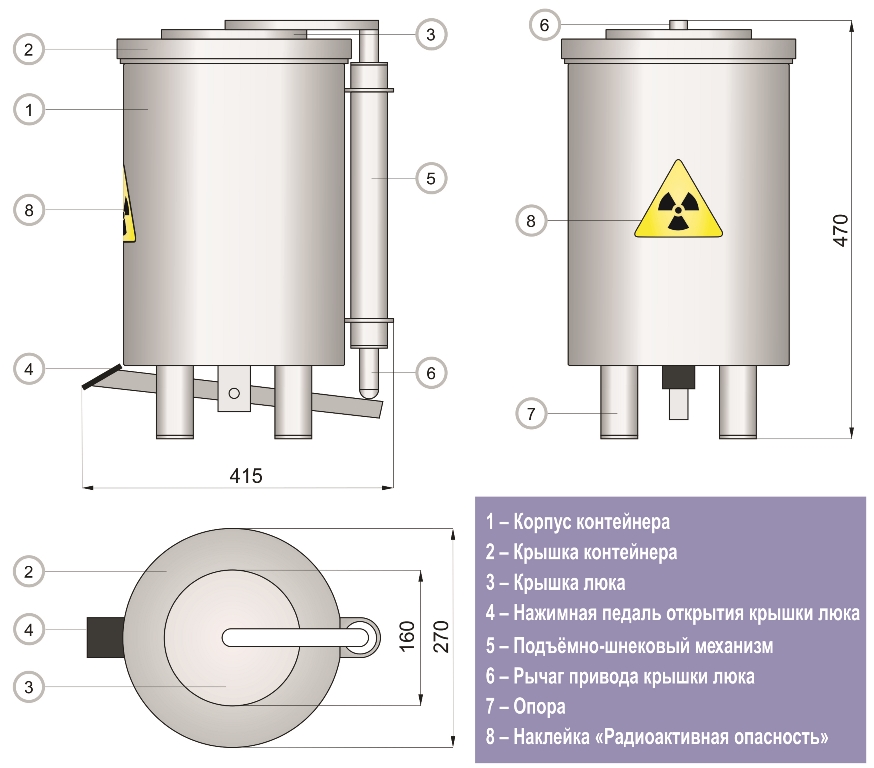 2
3
1
5
8
4
6
415
6
8
470
7
2
4
3
160
270

1 – Корпус контейнера
2 – Крышка контейнера
3 – Крышка люка
4 – Нажимная педаль открытия крышки люка
5 – Подъёмно-шнековый механизм
6 – Рычаг привода крышки люка
7 – Опора
8 – Наклейка «Радиоактивная опасность»