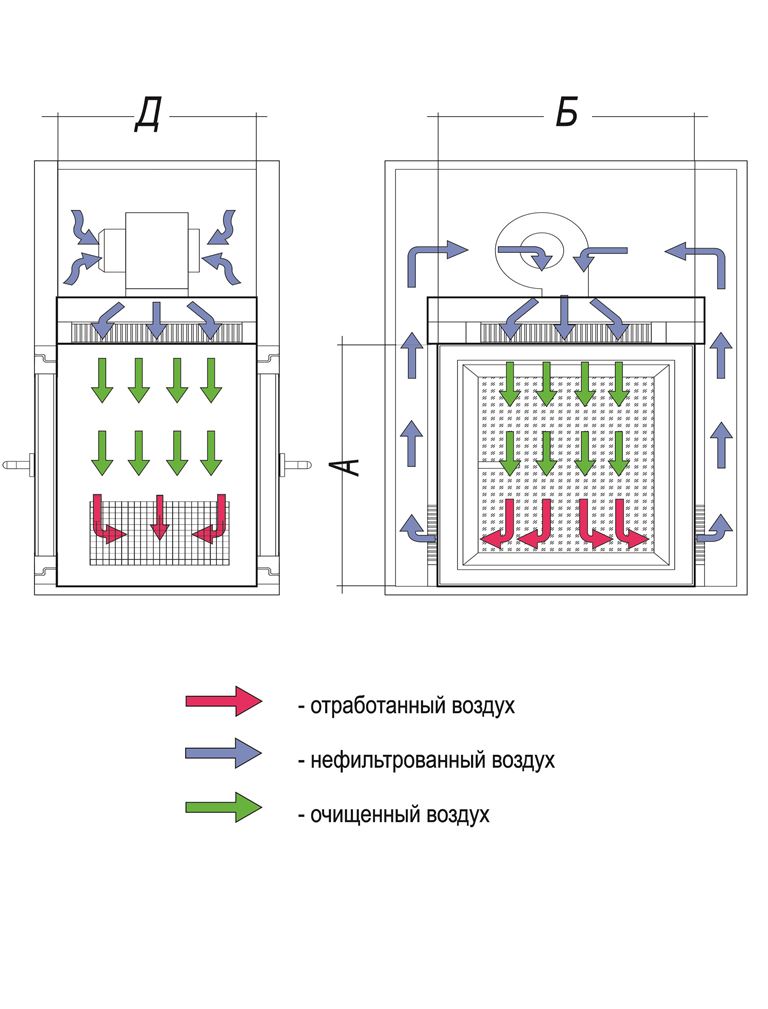 Д

Б

А

- отработанный воздух

- нефильтрованный воздух

- очищенный воздух