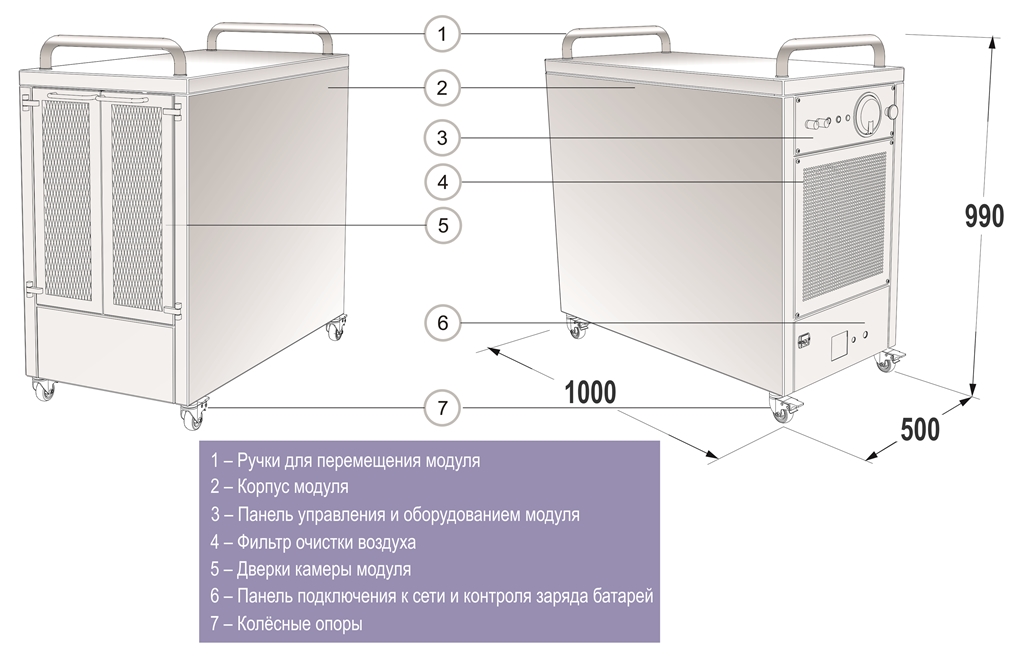 1
2
3
4
5
6
7
990
1000
500

1 – Ручки для перемещения модуля
2 – Корпус модуля
3 – Панель управления и оборудованием модуля
4 – Фильтр очистки воздуха
5 – Дверки камеры модуля
6 – Панель подключения к сети и контроля заряда батарей
7 – Колёсные опоры